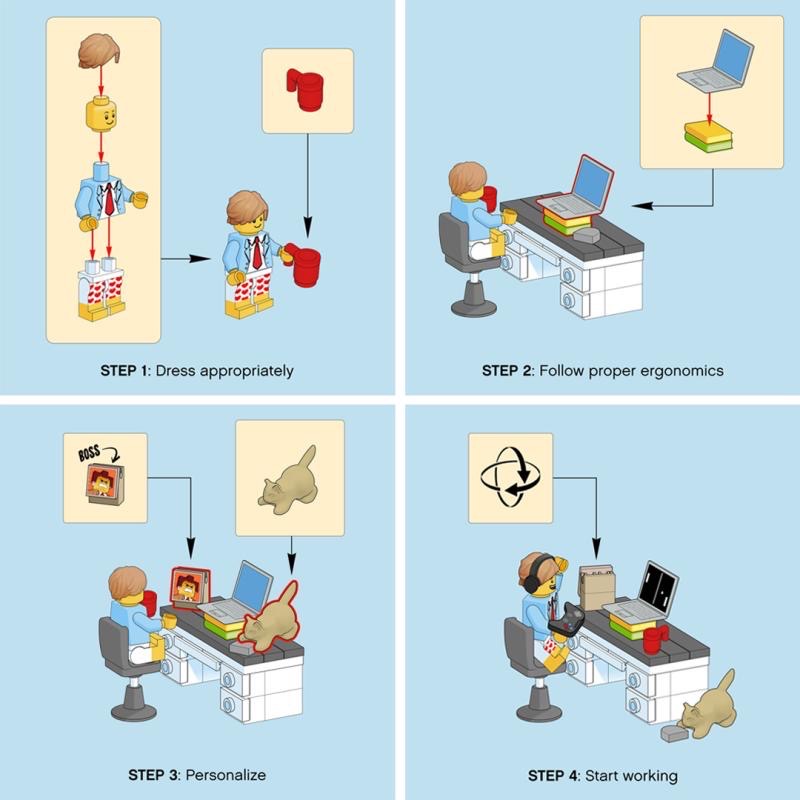 STEP 1: Dress appropriately

STEP 2: Follow proper ergonomics

BOSS

STEP 3: Personalize

STEP 4: Start working